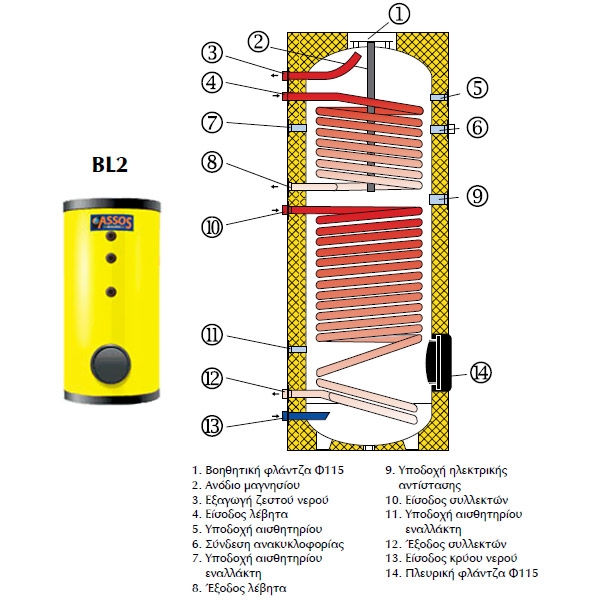 BL2

ASSOS

①
②
③
④
⑤
⑥
⑦
⑧
⑨
⑩
⑪
⑫
⑬
⑭

1. Βοηθητική φλάντζα Φ115
2. Ανόδιο μαγνησίου
3. Εξαγωγή ζεστού νερού
4. Είσοδος λέβητα
5. Υποδοχή αισθητηρίου
6. Σύνδεση ανακυκλοφορίας
7. Υποδοχή αισθητηρίου εναλλάκτη
8. Έξοδος λέβητα

9. Υποδοχή ηλεκτρικής αντίστασης
10. Είσοδος συλλεκτών
11. Υποδοχή αισθητηρίου εναλλάκτη
12. Έξοδος συλλεκτών
13. Είσοδος κρύου νερού
14. Πλευρική φλάντζα Φ115